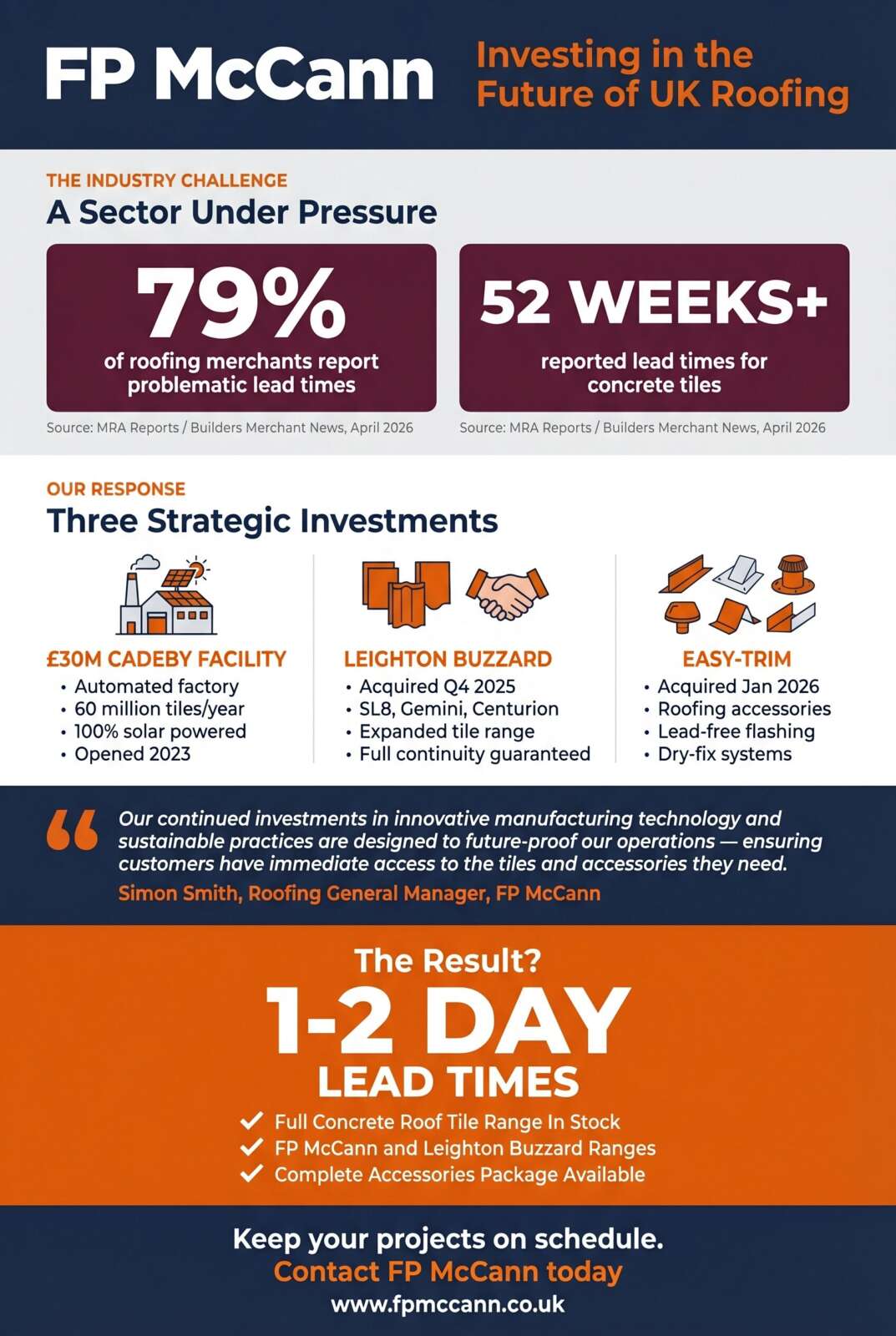 FP McCann

Investing in the Future of UK Roofing

THE INDUSTRY CHALLENGE

A Sector Under Pressure

79%
of roofing merchants report problematic lead times

Source: MRA Reports / Builders Merchant News, April 2026

52 WEEKS+
reported lead times for concrete tiles

Source: MRA Reports / Builders Merchant News, April 2026

OUR RESPONSE

Three Strategic Investments

£30M CADEBY FACILITY
• Automated factory
• 60 million tiles/year
• 100% solar powered
• Opened 2023

LEIGHTON BUZZARD
• Acquired Q4 2025
• SL8, Gemini, Centurion
• Expanded tile range
• Full continuity guaranteed

EASY-TRIM
• Acquired Jan 2026
• Roofing accessories
• Lead-free flashing
• Dry-fix systems

“ Our continued investments in innovative manufacturing technology and sustainable practices are designed to future-proof our operations — ensuring customers have immediate access to the tiles and accessories they need.

Simon Smith, Roofing General Manager, FP McCann

The Result?

1-2 DAY
LEAD TIMES

✓ Full Concrete Roof Tile Range In Stock
✓ FP McCann and Leighton Buzzard Ranges
✓ Complete Accessories Package Available

Keep your projects on schedule.
Contact FP McCann today
www.fpmccann.co.uk